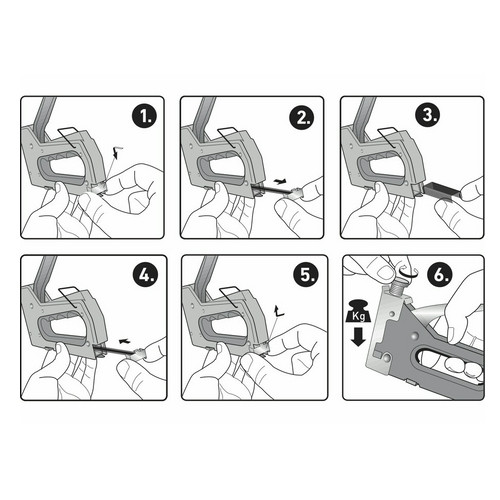 1.

2.

3.

4.

5.

6.

Kg